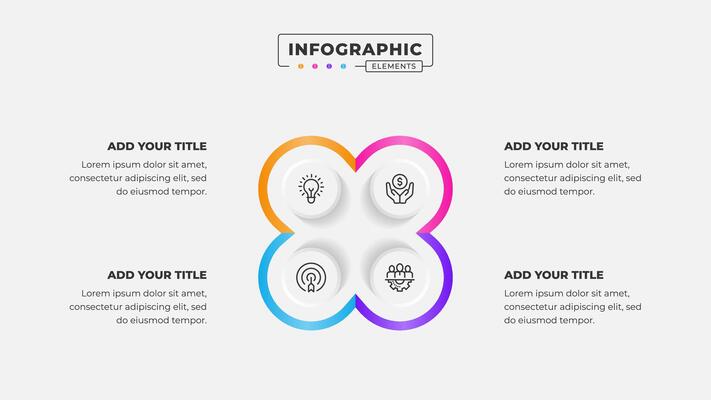 INFOGRAPHIC
ELEMENTS

ADD YOUR TITLE
Lorem ipsum dolor sit amet, consectetur adipiscing elit, sed do eiusmod tempor.

ADD YOUR TITLE
Lorem ipsum dolor sit amet, consectetur adipiscing elit, sed do eiusmod tempor.

ADD YOUR TITLE
Lorem ipsum dolor sit amet, consectetur adipiscing elit, sed do eiusmod tempor.

ADD YOUR TITLE
Lorem ipsum dolor sit amet, consectetur adipiscing elit, sed do eiusmod tempor.