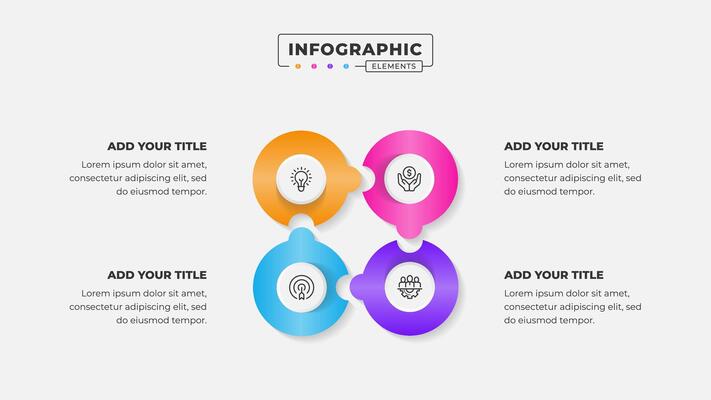 INFOGRAPHIC
ELEMENTS

ADD YOUR TITLE
Lorem ipsum dolor sit amet, consectetur adipiscing elit, sed do eiusmod tempor.

ADD YOUR TITLE
Lorem ipsum dolor sit amet, consectetur adipiscing elit, sed do eiusmod tempor.

ADD YOUR TITLE
Lorem ipsum dolor sit amet, consectetur adipiscing elit, sed do eiusmod tempor.

ADD YOUR TITLE
Lorem ipsum dolor sit amet, consectetur adipiscing elit, sed do eiusmod tempor.