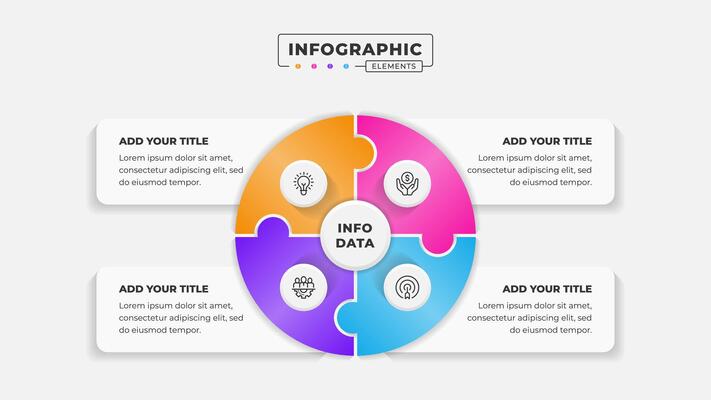 INFOGRAPHIC
ELEMENTS

ADD YOUR TITLE
Lorem ipsum dolor sit amet, consectetur adipiscing elit, sed do eiusmod tempor.

ADD YOUR TITLE
Lorem ipsum dolor sit amet, consectetur adipiscing elit, sed do eiusmod tempor.

INFO DATA

ADD YOUR TITLE
Lorem ipsum dolor sit amet, consectetur adipiscing elit, sed do eiusmod tempor.

ADD YOUR TITLE
Lorem ipsum dolor sit amet, consectetur adipiscing elit, sed do eiusmod tempor.