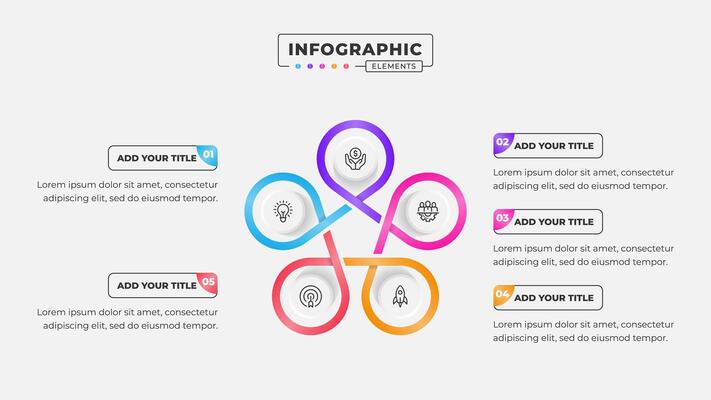 INFOGRAPHIC
ELEMENTS

ADD YOUR TITLE 01
Lorem ipsum dolor sit amet, consectetur adipiscing elit, sed do eiusmod tempor.

ADD YOUR TITLE 05
Lorem ipsum dolor sit amet, consectetur adipiscing elit, sed do eiusmod tempor.

02 ADD YOUR TITLE
Lorem ipsum dolor sit amet, consectetur adipiscing elit, sed do eiusmod tempor.

03 ADD YOUR TITLE
Lorem ipsum dolor sit amet, consectetur adipiscing elit, sed do eiusmod tempor.

04 ADD YOUR TITLE
Lorem ipsum dolor sit amet, consectetur adipiscing elit, sed do eiusmod tempor.