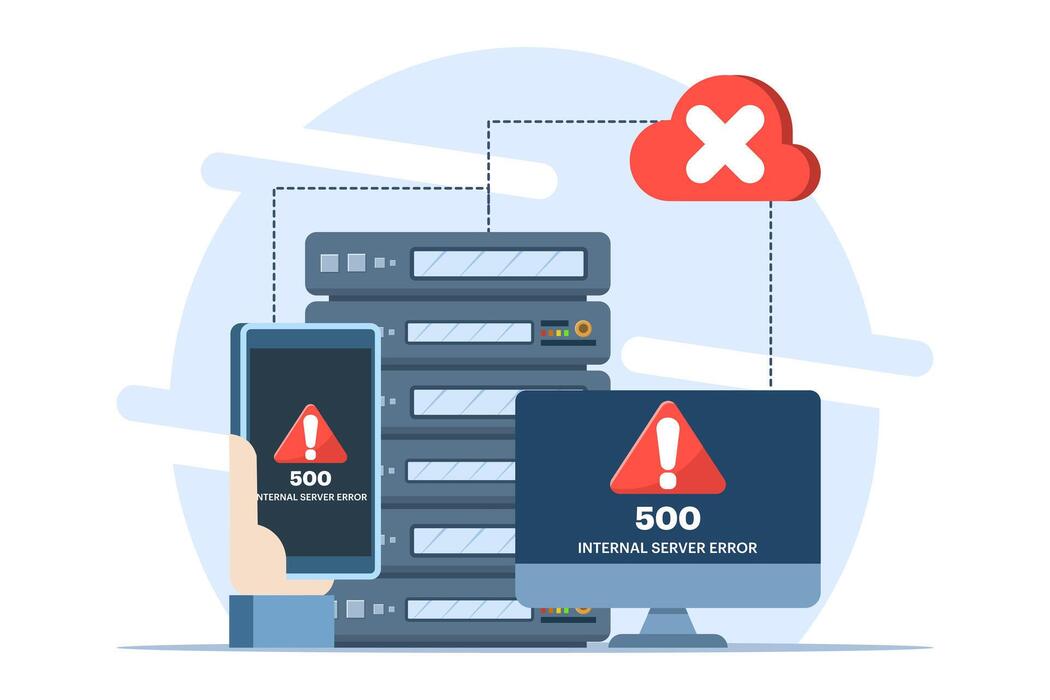 500
INTERNAL SERVER ERROR

500
INTERNAL SERVER ERROR