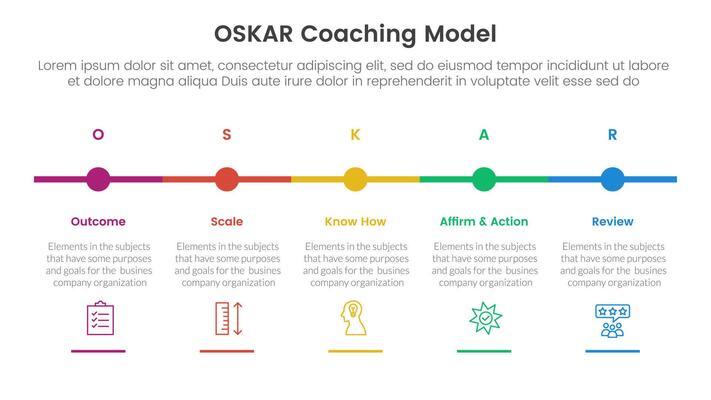 OSKAR Coaching Model

Lorem ipsum dolor sit amet, consectetur adipiscing elit, sed do eiusmod tempor incididunt ut labore et dolore magna aliqua Duis aute irure dolor in reprehenderit in voluptate velit esse sed do

O

Outcome

Elements in the subjects that have some purposes and goals for the busines company organization

S

Scale

Elements in the subjects that have some purposes and goals for the busines company organization

K

Know How

Elements in the subjects that have some purposes and goals for the busines company organization

A

Affirm & Action

Elements in the subjects that have some purposes and goals for the busines company organization

R

Review

Elements in the subjects that have some purposes and goals for the busines company organization