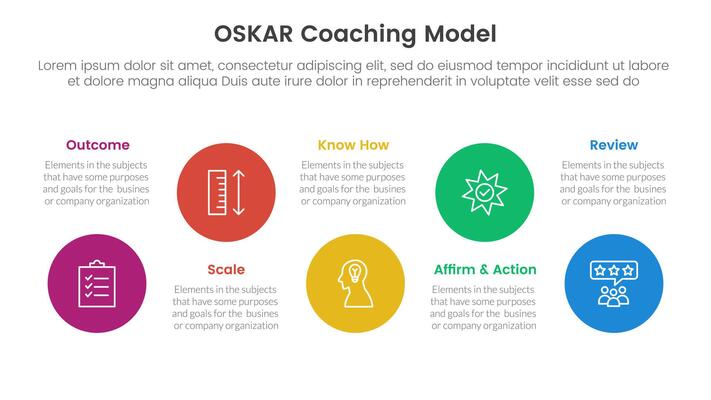 OSKAR Coaching Model

Lorem ipsum dolor sit amet, consectetur adipiscing elit, sed do eiusmod tempor incididunt ut labore et dolore magna aliqua Duis aute irure dolor in reprehenderit in voluptate velit esse sed do

Outcome

Elements in the subjects that have some purposes and goals for the busines or company organization

Scale

Elements in the subjects that have some purposes and goals for the busines or company organization

Know How

Elements in the subjects that have some purposes and goals for the busines or company organization

Affirm & Action

Elements in the subjects that have some purposes and goals for the busines or company organization

Review

Elements in the subjects that have some purposes and goals for the busines or company organization