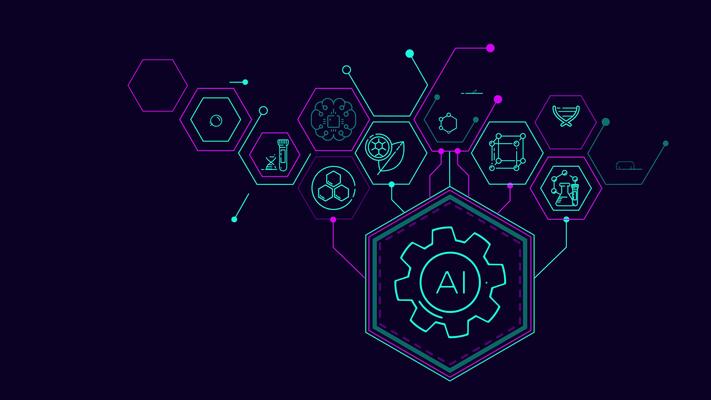 AI