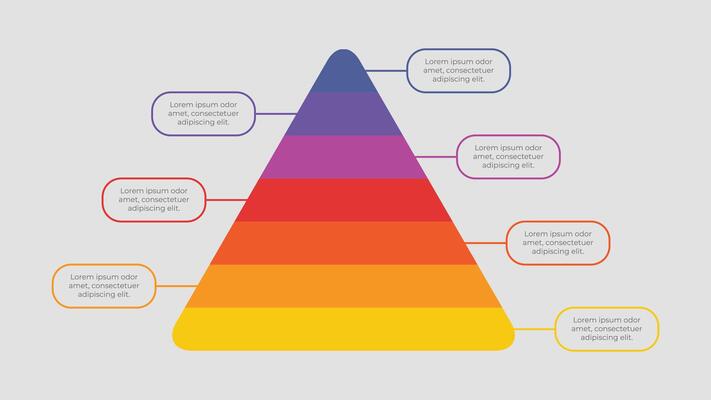 Lorem ipsum odor amet, consectetuer adipiscing elit.

Lorem ipsum odor amet, consectetuer adipiscing elit.

Lorem ipsum odor amet, consectetuer adipiscing elit.

Lorem ipsum odor amet, consectetuer adipiscing elit.

Lorem ipsum odor amet, consectetuer adipiscing elit.

Lorem ipsum odor amet, consectetuer adipiscing elit.

Lorem ipsum odor amet, consectetuer adipiscing elit.