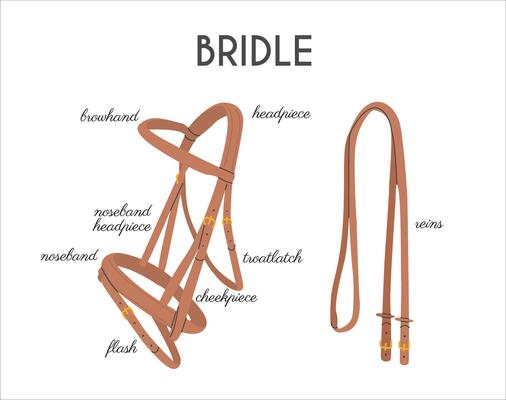 BRIDLE

browhand

headpiece

noseband headpiece

noseband

troatlatch

cheekpiece

flash

reins