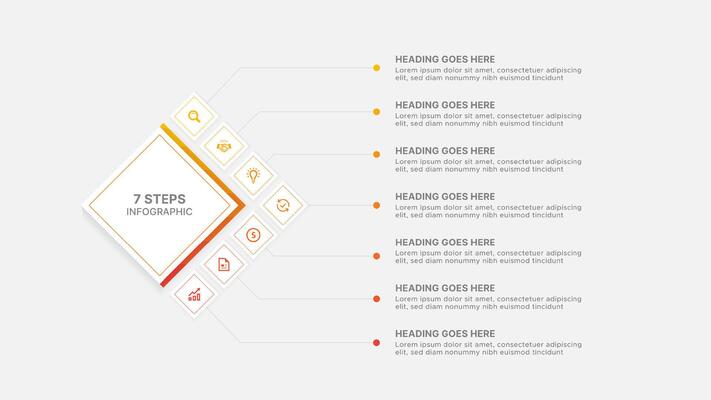 7 STEPS
INFOGRAPHIC

HEADING GOES HERE
Lorem ipsum dolor sit amet, consectetuer adipiscing elit, sed diam nonummy nibh euismod tincidunt

HEADING GOES HERE
Lorem ipsum dolor sit amet, consectetuer adipiscing elit, sed diam nonummy nibh euismod tincidunt

HEADING GOES HERE
Lorem ipsum dolor sit amet, consectetuer adipiscing elit, sed diam nonummy nibh euismod tincidunt

HEADING GOES HERE
Lorem ipsum dolor sit amet, consectetuer adipiscing elit, sed diam nonummy nibh euismod tincidunt

HEADING GOES HERE
Lorem ipsum dolor sit amet, consectetuer adipiscing elit, sed diam nonummy nibh euismod tincidunt

HEADING GOES HERE
Lorem ipsum dolor sit amet, consectetuer adipiscing elit, sed diam nonummy nibh euismod tincidunt

HEADING GOES HERE
Lorem ipsum dolor sit amet, consectetuer adipiscing elit, sed diam nonummy nibh euismod tincidunt