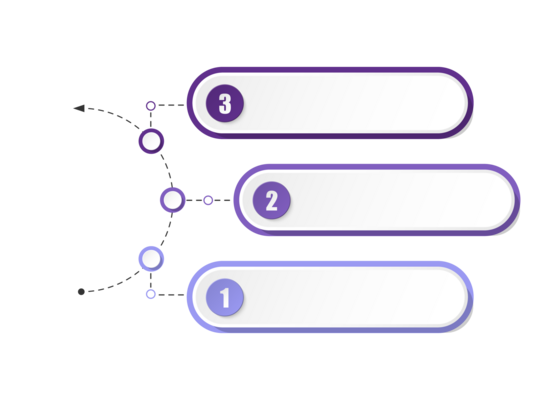 3

2

1