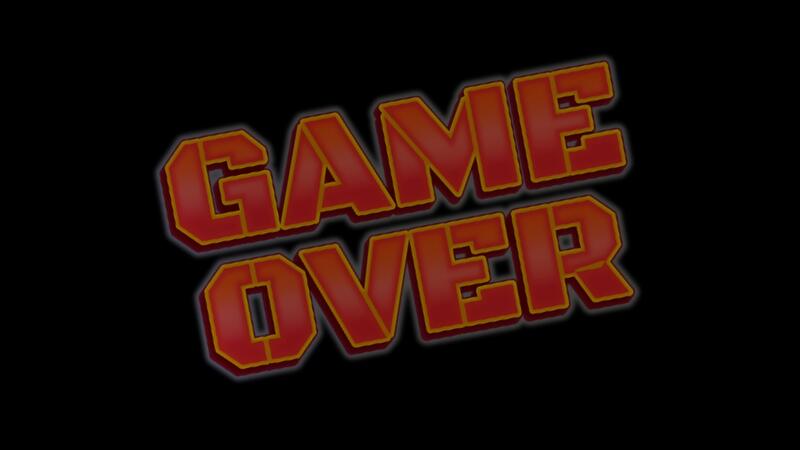 GAME
OVER