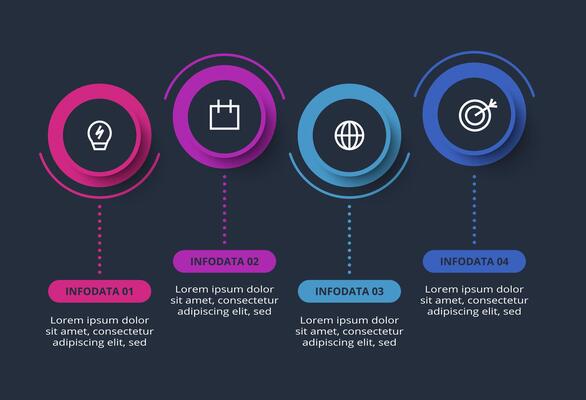 INFODATA 01

Lorem ipsum dolor sit amet, consectetur adipiscing elit, sed

INFODATA 02

Lorem ipsum dolor sit amet, consectetur adipiscing elit, sed

INFODATA 03

Lorem ipsum dolor sit amet, consectetur adipiscing elit, sed

INFODATA 04

Lorem ipsum dolor sit amet, consectetur adipiscing elit, sed