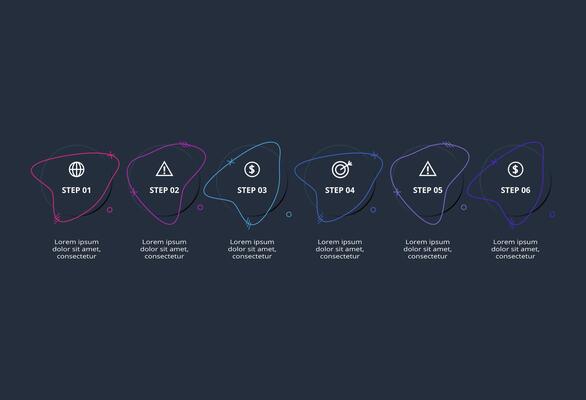 STEP 01

Lorem ipsum dolor sit amet, consectetur

STEP 02

Lorem ipsum dolor sit amet, consectetur

STEP 03

Lorem ipsum dolor sit amet, consectetur

STEP 04

Lorem ipsum dolor sit amet, consectetur

STEP 05

Lorem ipsum dolor sit amet, consectetur

STEP 06

Lorem ipsum dolor sit amet, consectetur