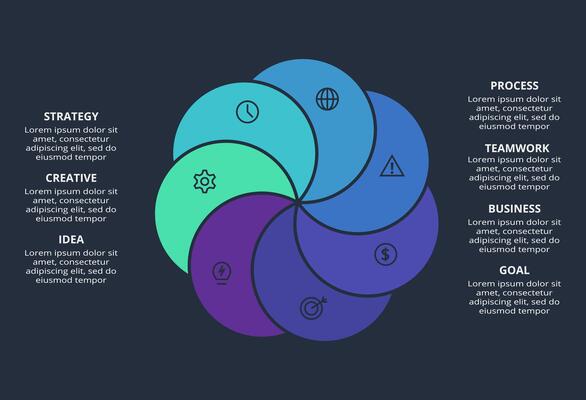 STRATEGY
Lorem ipsum dolor sit amet, consectetur adipiscing elit, sed do eiusmod tempor

CREATIVE
Lorem ipsum dolor sit amet, consectetur adipiscing elit, sed do eiusmod tempor

IDEA
Lorem ipsum dolor sit amet, consectetur adipiscing elit, sed do eiusmod tempor

PROCESS
Lorem ipsum dolor sit amet, consectetur adipiscing elit, sed do eiusmod tempor

TEAMWORK
Lorem ipsum dolor sit amet, consectetur adipiscing elit, sed do eiusmod tempor

BUSINESS
Lorem ipsum dolor sit amet, consectetur adipiscing elit, sed do eiusmod tempor

GOAL
Lorem ipsum dolor sit amet, consectetur adipiscing elit, sed do eiusmod tempor