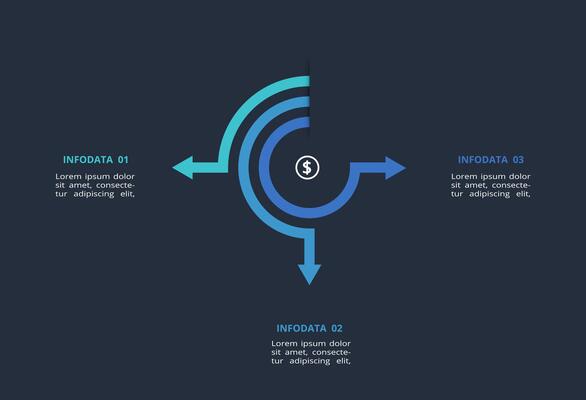 INFODATA 01

Lorem ipsum dolor sit amet, consectetur adipiscing elit,

$

INFODATA 03

Lorem ipsum dolor sit amet, consectetur adipiscing elit,

INFODATA 02

Lorem ipsum dolor sit amet, consectetur adipiscing elit,