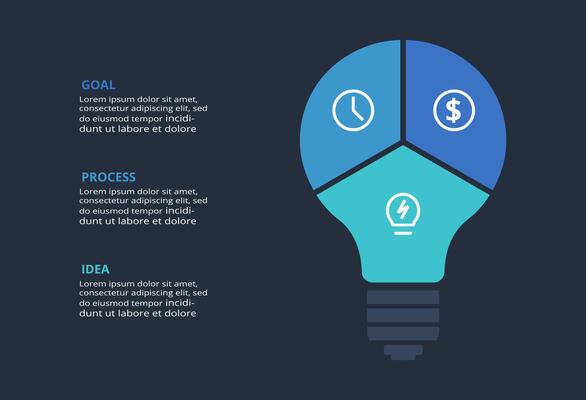 GOAL
Lorem ipsum dolor sit amet, consectetur adipiscing elit, sed do eiusmod tempor incididunt ut labore et dolore

PROCESS
Lorem ipsum dolor sit amet, consectetur adipiscing elit, sed do eiusmod tempor incididunt ut labore et dolore

IDEA
Lorem ipsum dolor sit amet, consectetur adipiscing elit, sed do eiusmod tempor incididunt ut labore et dolore

$