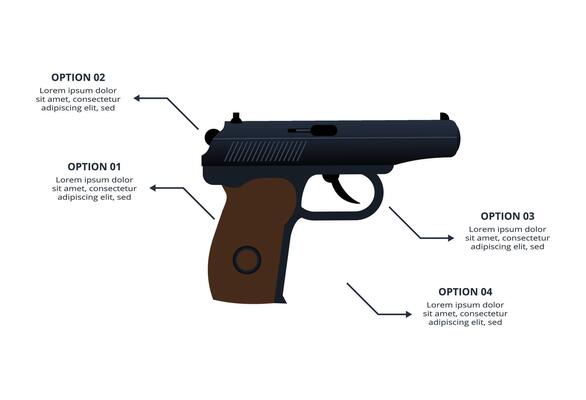 OPTION 02
Lorem ipsum dolor sit amet, consectetur adipiscing elit, sed

OPTION 01
Lorem ipsum dolor sit amet, consectetur adipiscing elit, sed

OPTION 03
Lorem ipsum dolor sit amet, consectetur adipiscing elit, sed

OPTION 04
Lorem ipsum dolor sit amet, consectetur adipiscing elit, sed