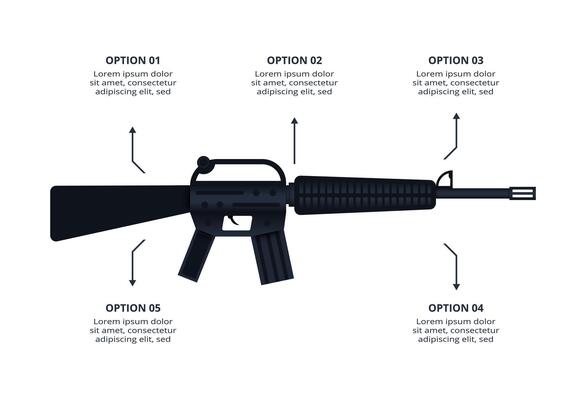 OPTION 01
Lorem ipsum dolor sit amet, consectetur adipiscing elit, sed

OPTION 02
Lorem ipsum dolor sit amet, consectetur adipiscing elit, sed

OPTION 03
Lorem ipsum dolor sit amet, consectetur adipiscing elit, sed

OPTION 05
Lorem ipsum dolor sit amet, consectetur adipiscing elit, sed

OPTION 04
Lorem ipsum dolor sit amet, consectetur adipiscing elit, sed