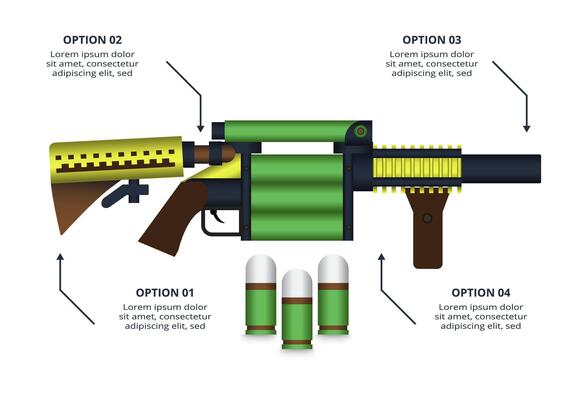 OPTION 02
Lorem ipsum dolor sit amet, consectetur adipiscing elit, sed

OPTION 03
Lorem ipsum dolor sit amet, consectetur adipiscing elit, sed

OPTION 01
Lorem ipsum dolor sit amet, consectetur adipiscing elit, sed

OPTION 04
Lorem ipsum dolor sit amet, consectetur adipiscing elit, sed