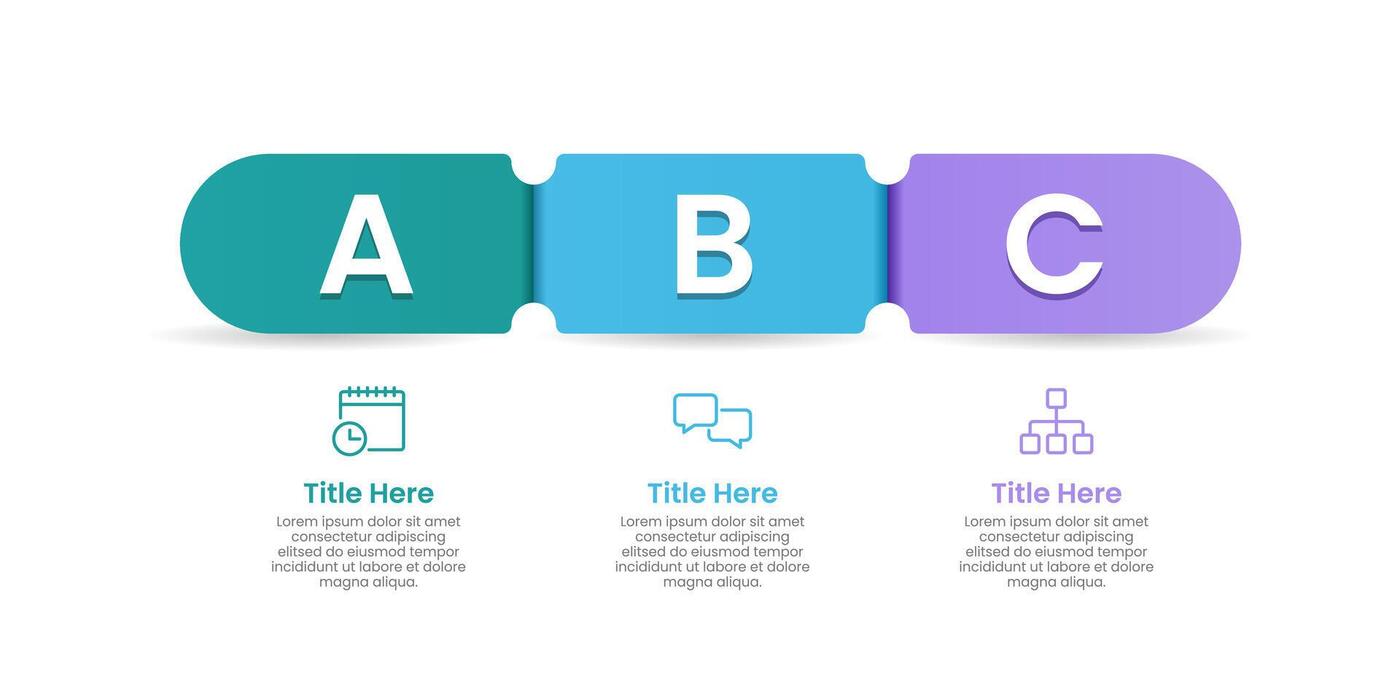 A

B

C

Title Here
Lorem ipsum dolor sit amet consectetur adipiscing elitsed do eiusmod tempor incididunt ut labore et dolore magna aliqua.

Title Here
Lorem ipsum dolor sit amet consectetur adipiscing elitsed do eiusmod tempor incididunt ut labore et dolore magna aliqua.

Title Here
Lorem ipsum dolor sit amet consectetur adipiscing elitsed do eiusmod tempor incididunt ut labore et dolore magna aliqua.