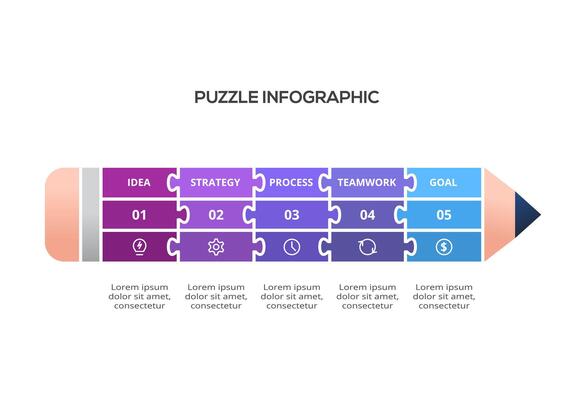 PUZZLE INFOGRAPHIC

IDEA
01

Lorem ipsum dolor sit amet, consectetur

STRATEGY
02

Lorem ipsum dolor sit amet, consectetur

PROCESS
03

Lorem ipsum dolor sit amet, consectetur

TEAMWORK
04

Lorem ipsum dolor sit amet, consectetur

GOAL
05

Lorem ipsum dolor sit amet, consectetur