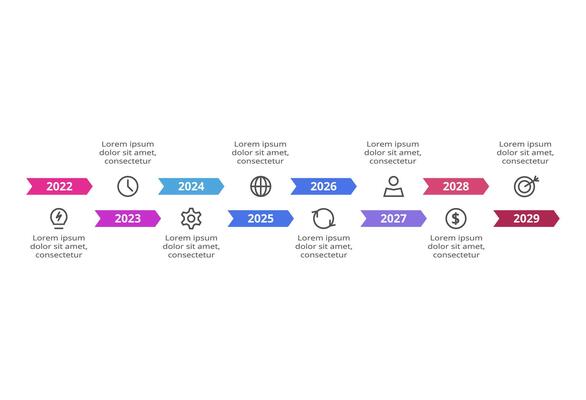 Lorem ipsum dolor sit amet, consectetur

Lorem ipsum dolor sit amet, consectetur

Lorem ipsum dolor sit amet, consectetur

Lorem ipsum dolor sit amet, consectetur

2022

2024

2026

2028

2023

2025

2027

2029

Lorem ipsum dolor sit amet, consectetur

Lorem ipsum dolor sit amet, consectetur

Lorem ipsum dolor sit amet, consectetur

Lorem ipsum dolor sit amet, consectetur