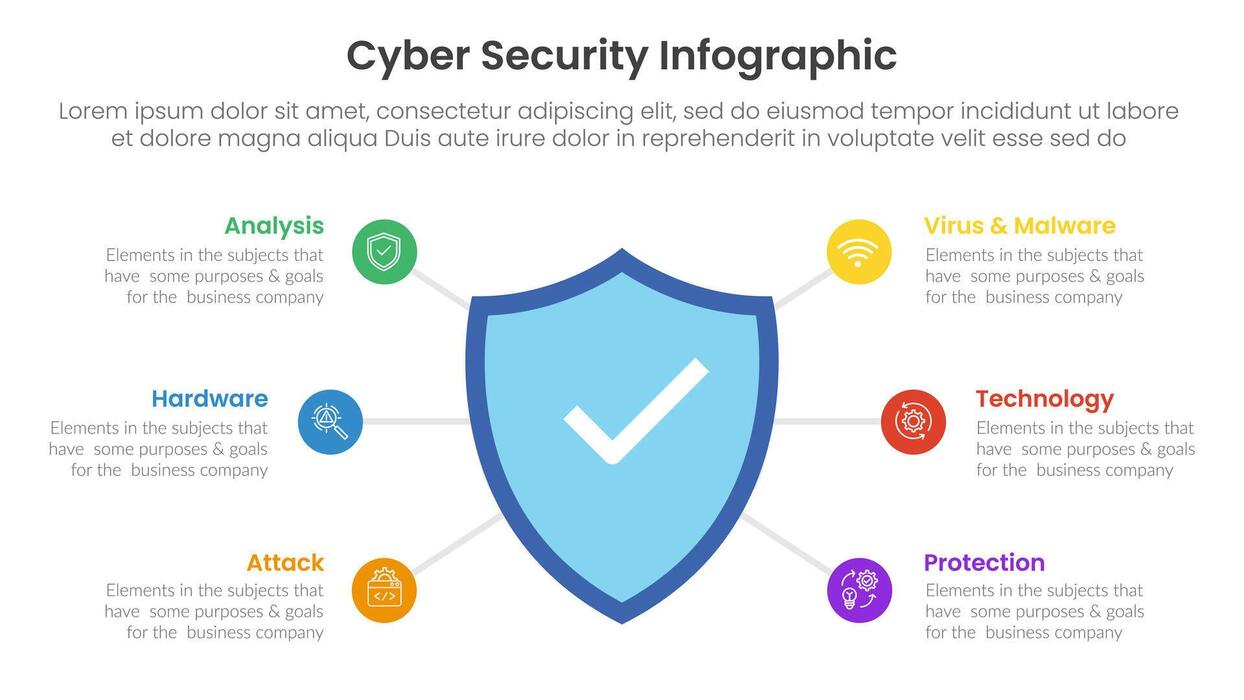 Cyber Security Infographic

Lorem ipsum dolor sit amet, consectetur adipiscing elit, sed do eiusmod tempor incididunt ut labore et dolore magna aliqua Duis aute irure dolor in reprehenderit in voluptate velit esse sed do

Analysis
Elements in the subjects that have some purposes & goals for the business company

Hardware
Elements in the subjects that have some purposes & goals for the business company

Attack
Elements in the subjects that have some purposes & goals for the business company

Virus & Malware
Elements in the subjects that have some purposes & goals for the business company

Technology
Elements in the subjects that have some purposes & goals for the business company

Protection
Elements in the subjects that have some purposes & goals for the business company