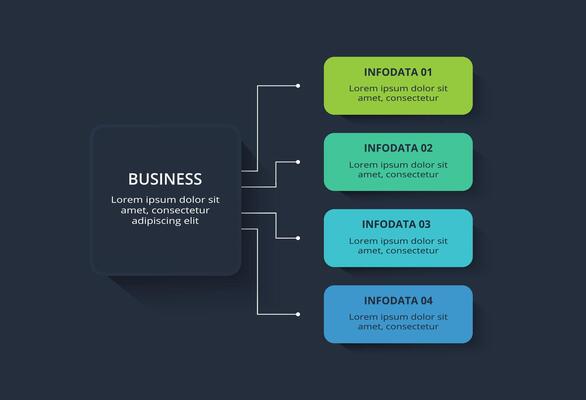 BUSINESS
Lorem ipsum dolor sit amet, consectetur adipiscing elit

INFODATA 01
Lorem ipsum dolor sit amet, consectetur

INFODATA 02
Lorem ipsum dolor sit amet, consectetur

INFODATA 03
Lorem ipsum dolor sit amet, consectetur

INFODATA 04
Lorem ipsum dolor sit amet, consectetur