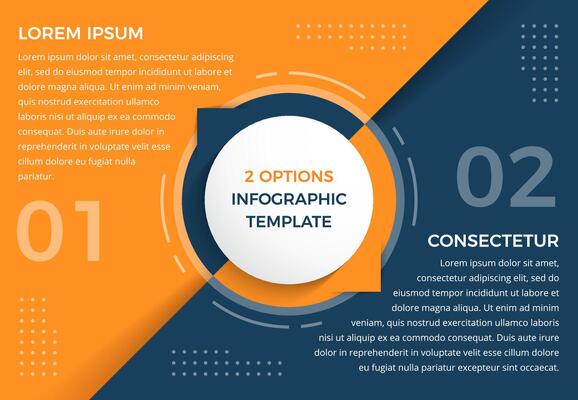 LOREM IPSUM

Lorem ipsum dolor sit amet, consectetur adipiscing elit, sed do eiusmod tempor incididunt ut labore et dolore magna aliqua. Ut enim ad minim veniam, quis nostrud exercitation ullamco laboris nisi ut aliquip ex ea commodo consequat. Duis aute irure dolor in reprehenderit in voluptate velit esse cillum dolore eu fugiat nulla pariatur.

01

2 OPTIONS
INFOGRAPHIC
TEMPLATE

02

CONSECTETUR

Lorem ipsum dolor sit amet, consectetur adipiscing elit, sed do eiusmod tempor incididunt ut labore et dolore magna aliqua. Ut enim ad minim veniam, quis nostrud exercitation ullamco laboris nisi ut aliquip ex ea commodo consequat. Duis aute irure dolor in reprehenderit in voluptate velit esse cillum dolore eu fugiat nulla pariatur excepteur sint occaecat.