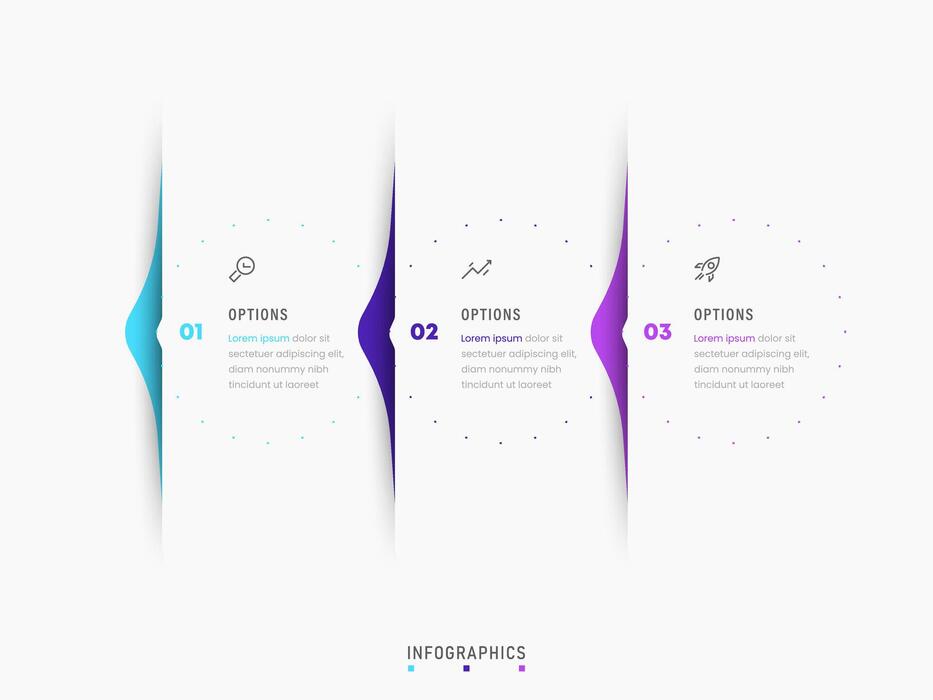 01
OPTIONS
Lorem ipsum dolor sit sectetuer adipiscing elit, diam nonummy nibh tincidunt ut laoreet

02
OPTIONS
Lorem ipsum dolor sit sectetuer adipiscing elit, diam nonummy nibh tincidunt ut laoreet

03
OPTIONS
Lorem ipsum dolor sit sectetuer adipiscing elit, diam nonummy nibh tincidunt ut laoreet

INFOGRAPHICS