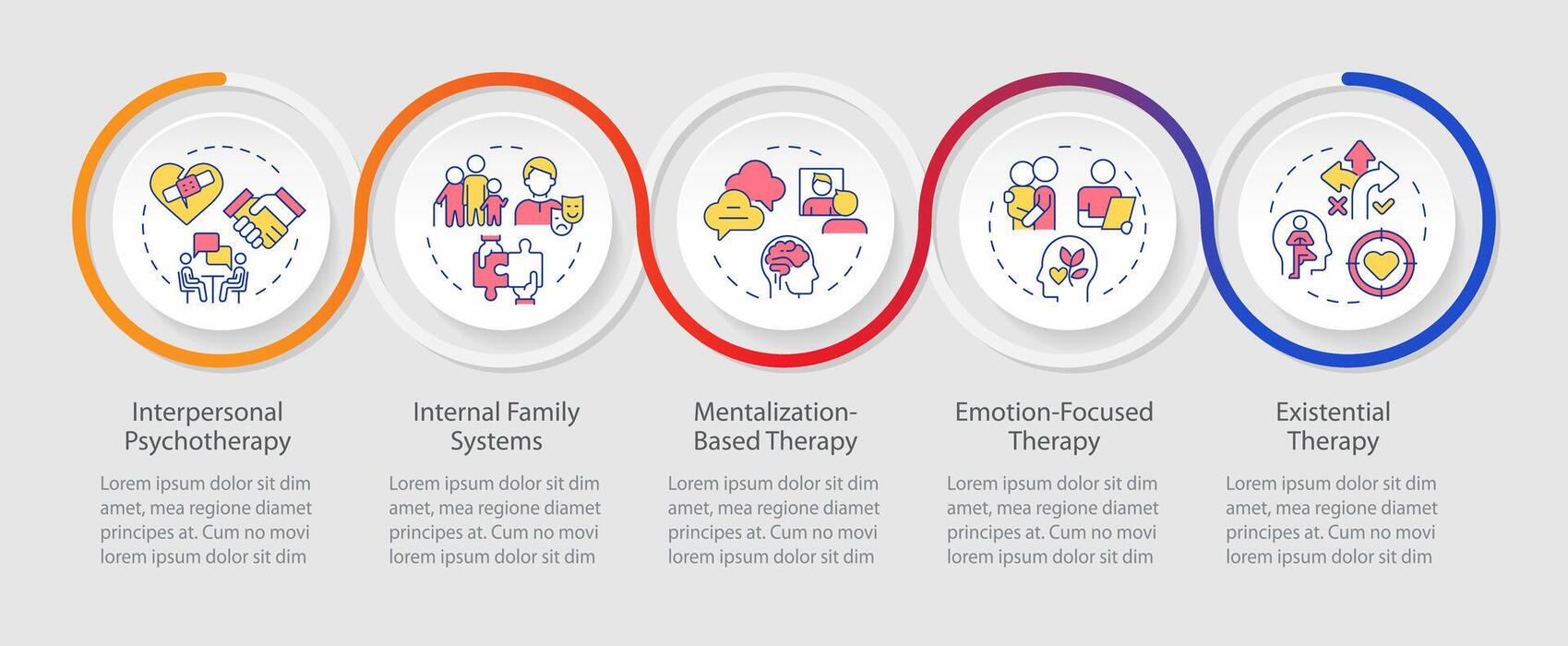 Interpersonal Psychotherapy

Lorem ipsum dolor sit dim amet, mea regione diamet principes at. Cum no movi lorem ipsum dolor sit dim

Internal Family Systems

Lorem ipsum dolor sit dim amet, mea regione diamet principes at. Cum no movi lorem ipsum dolor sit dim

Mentalization-Based Therapy

Lorem ipsum dolor sit dim amet, mea regione diamet principes at. Cum no movi lorem ipsum dolor sit dim

Emotion-Focused Therapy

Lorem ipsum dolor sit dim amet, mea regione diamet principes at. Cum no movi lorem ipsum dolor sit dim

Existential Therapy

Lorem ipsum dolor sit dim amet, mea regione diamet principes at. Cum no movi lorem ipsum dolor sit dim