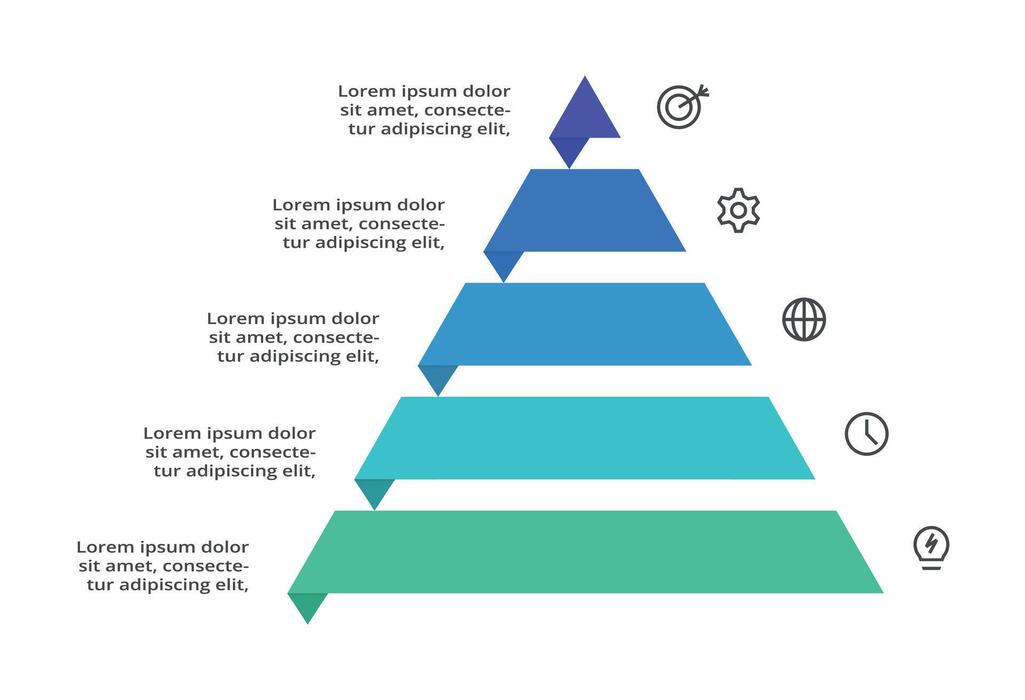 Lorem ipsum dolor sit amet, consectetur adipiscing elit,

Lorem ipsum dolor sit amet, consectetur adipiscing elit,

Lorem ipsum dolor sit amet, consectetur adipiscing elit,

Lorem ipsum dolor sit amet, consectetur adipiscing elit,

Lorem ipsum dolor sit amet, consectetur adipiscing elit,