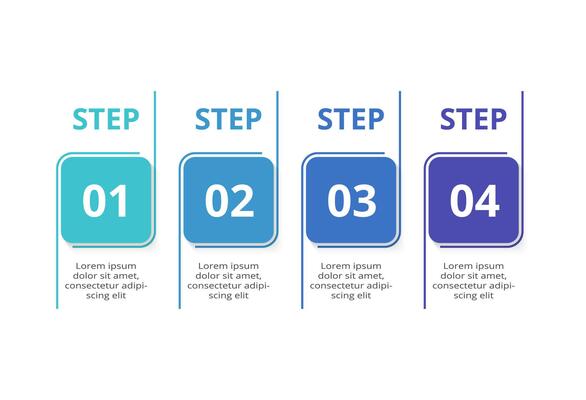 STEP

01

Lorem ipsum dolor sit amet, consectetur adipiscing elit

STEP

02

Lorem ipsum dolor sit amet, consectetur adipiscing elit

STEP

03

Lorem ipsum dolor sit amet, consectetur adipiscing elit

STEP

04

Lorem ipsum dolor sit amet, consectetur adipiscing elit