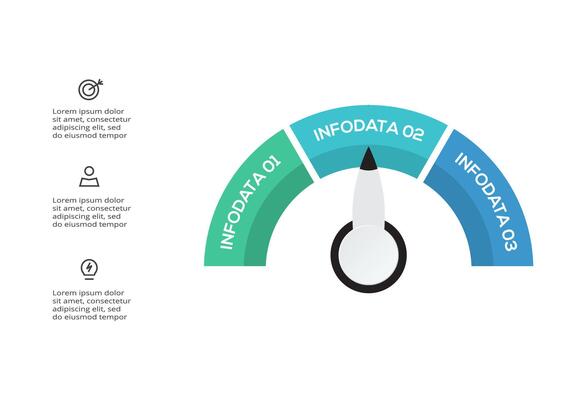 Lorem ipsum dolor sit amet, consectetur adipiscing elit, sed do eiusmod tempor

Lorem ipsum dolor sit amet, consectetur adipiscing elit, sed do eiusmod tempor

Lorem ipsum dolor sit amet, consectetur adipiscing elit, sed do eiusmod tempor

INFODATA 01

INFODATA 02

INFODATA 03