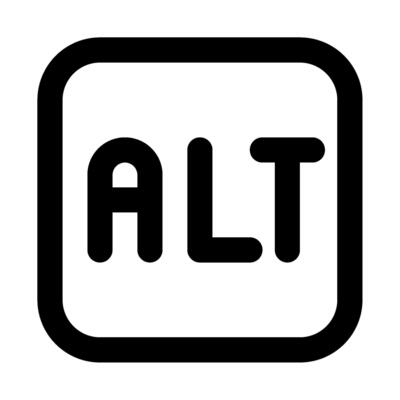 ALT