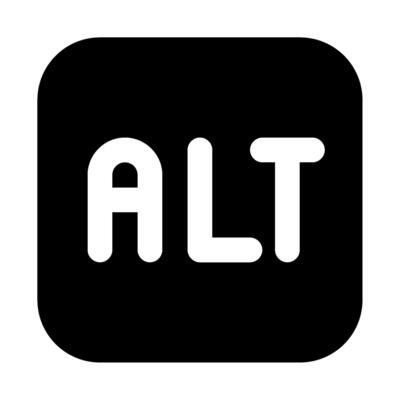 ALT