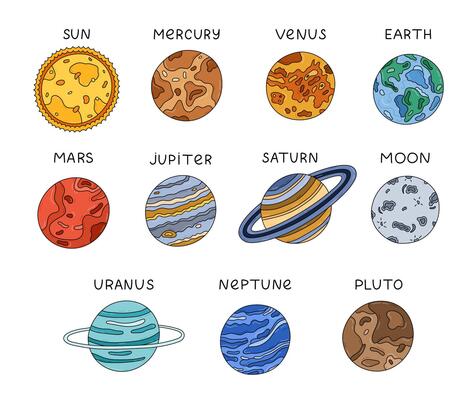 SUN MERCURY VENUS EARTH

MARS JUPITER SATURN MOON

URANUS NEPTUNE PLUTO