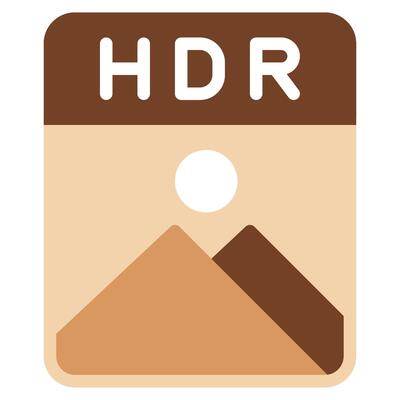 HDR