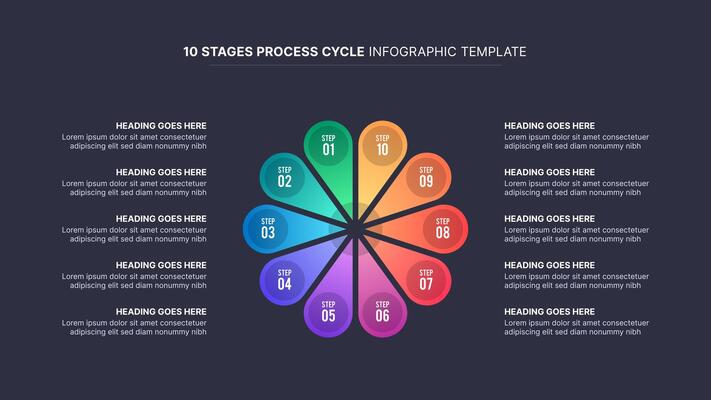 10 STAGES PROCESS CYCLE INFOGRAPHIC TEMPLATE

HEADING GOES HERE
Lorem ipsum dolor sit amet consectetuer adipiscing elit sed diam nonummy nibh

HEADING GOES HERE
Lorem ipsum dolor sit amet consectetuer adipiscing elit sed diam nonummy nibh

HEADING GOES HERE
Lorem ipsum dolor sit amet consectetuer adipiscing elit sed diam nonummy nibh

HEADING GOES HERE
Lorem ipsum dolor sit amet consectetuer adipiscing elit sed diam nonummy nibh

HEADING GOES HERE
Lorem ipsum dolor sit amet consectetuer adipiscing elit sed diam nonummy nibh

STEP 01
STEP 02
STEP 03
STEP 04
STEP 05
STEP 06
STEP 07
STEP 08
STEP 09
STEP 10

HEADING GOES HERE
Lorem ipsum dolor sit amet consectetuer adipiscing elit sed diam nonummy nibh

HEADING GOES HERE
Lorem ipsum dolor sit amet consectetuer adipiscing elit sed diam nonummy nibh

HEADING GOES HERE
Lorem ipsum dolor sit amet consectetuer adipiscing elit sed diam nonummy nibh

HEADING GOES HERE
Lorem ipsum dolor sit amet consectetuer adipiscing elit sed diam nonummy nibh

HEADING GOES HERE
Lorem ipsum dolor sit amet consectetuer adipiscing elit sed diam nonummy nibh