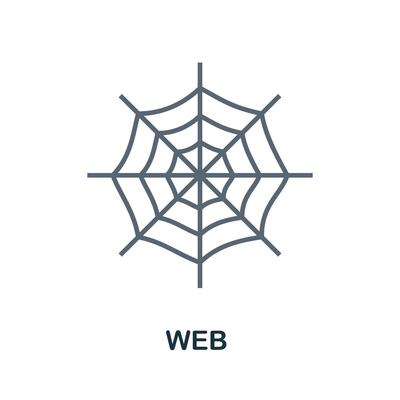 WEB