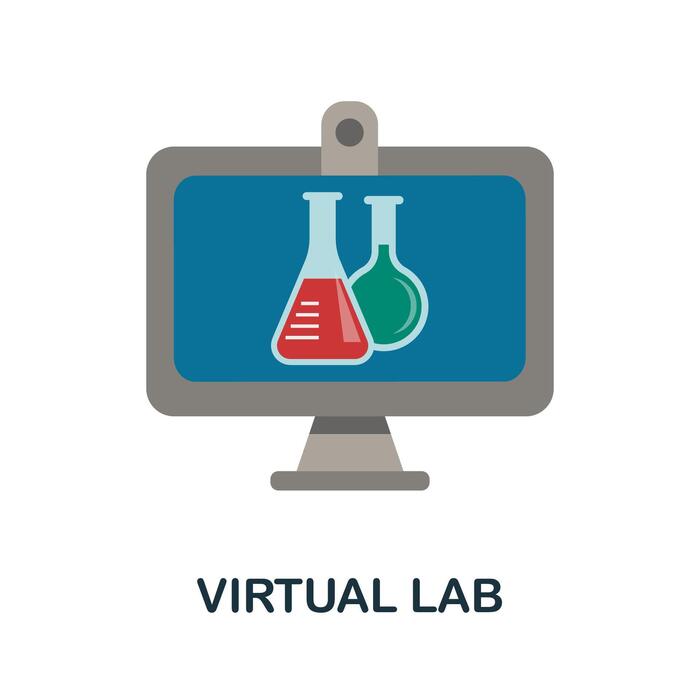 VIRTUAL LAB