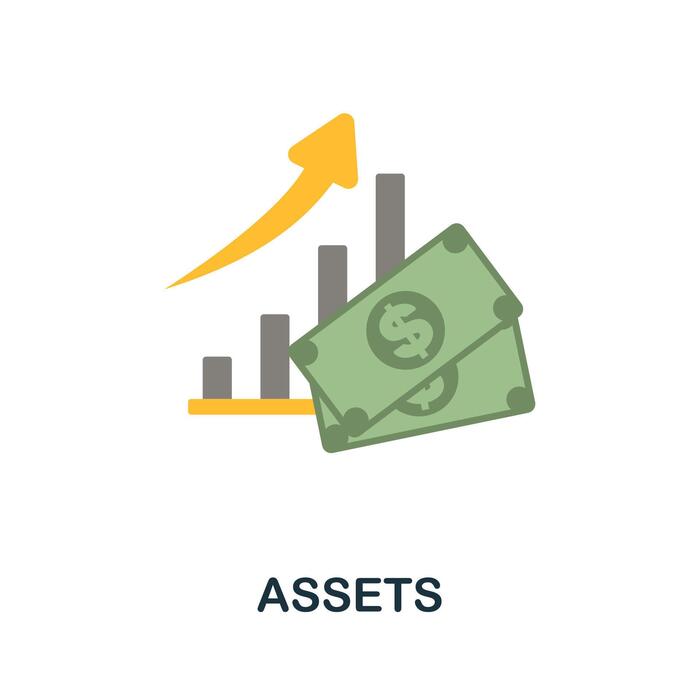 $
ASSETS