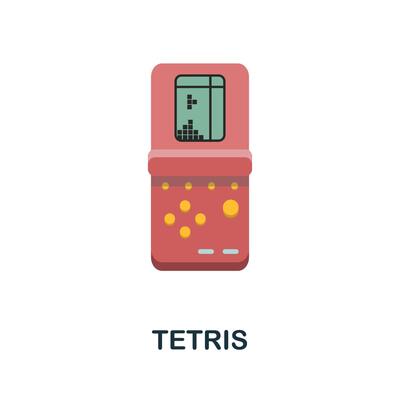 TETRIS