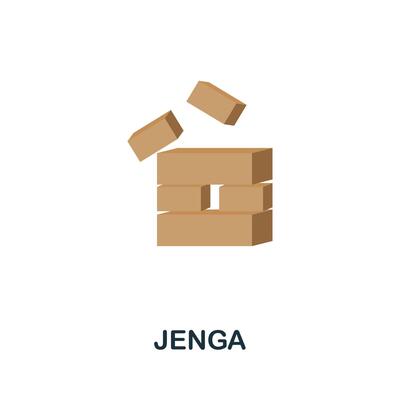 JENGA