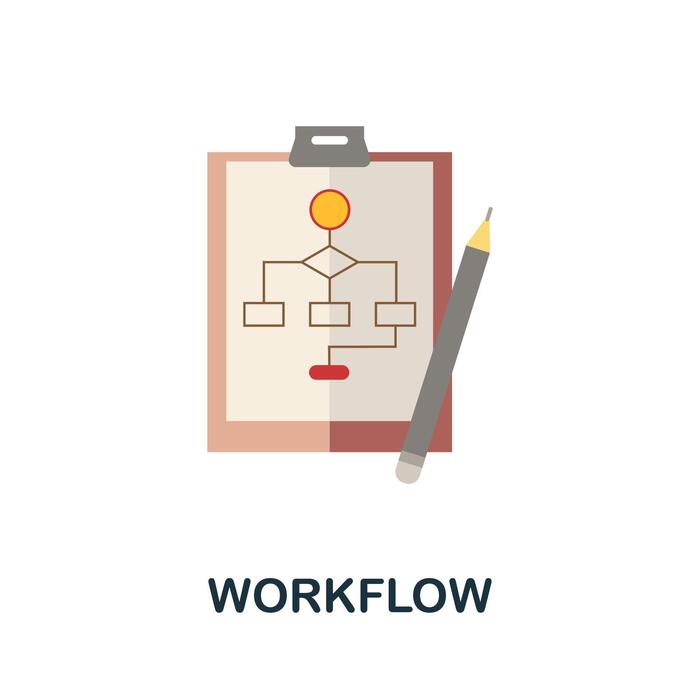 WORKFLOW