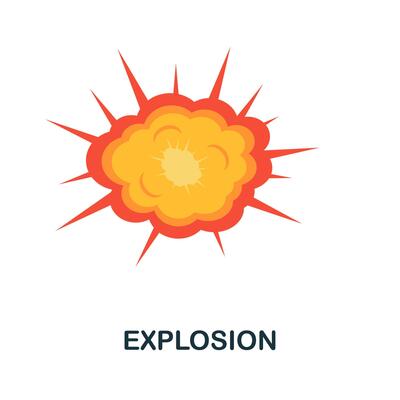 EXPLOSION