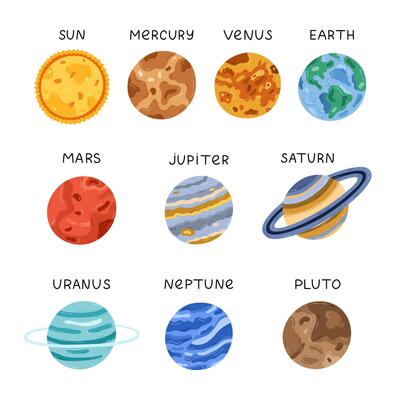 SUN MERCURY VENUS EARTH

MARS JUPITER SATURN

URANUS NEPTUNE PLUTO