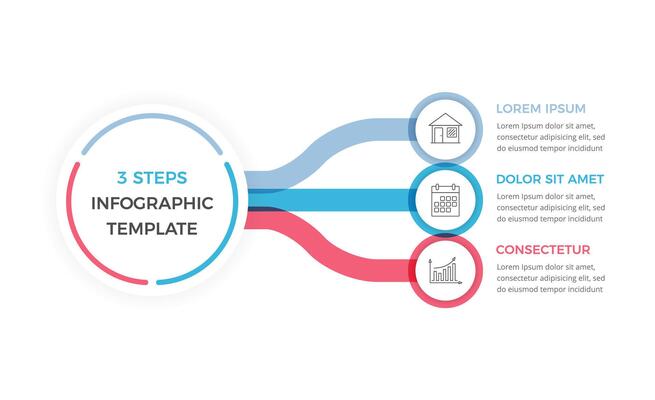 3 STEPS
INFOGRAPHIC
TEMPLATE

LOREM IPSUM
Lorem Ipsum dolor sit amet, consectetur adipisicing elit, sed do eiusmod tempor incididunt

DOLOR SIT AMET
Lorem Ipsum dolor sit amet, consectetur adipisicing elit, sed do eiusmod tempor incididunt

CONSECTETUR
Lorem Ipsum dolor sit amet, consectetur adipisicing elit, sed do eiusmod tempor incididunt