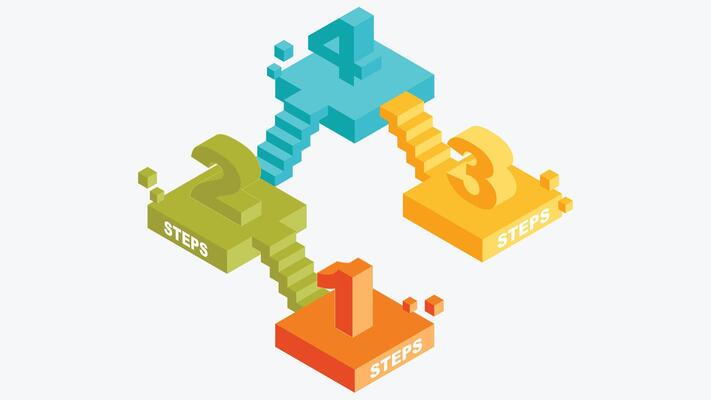 4

2
STEPS

3
STEPS

1
STEPS