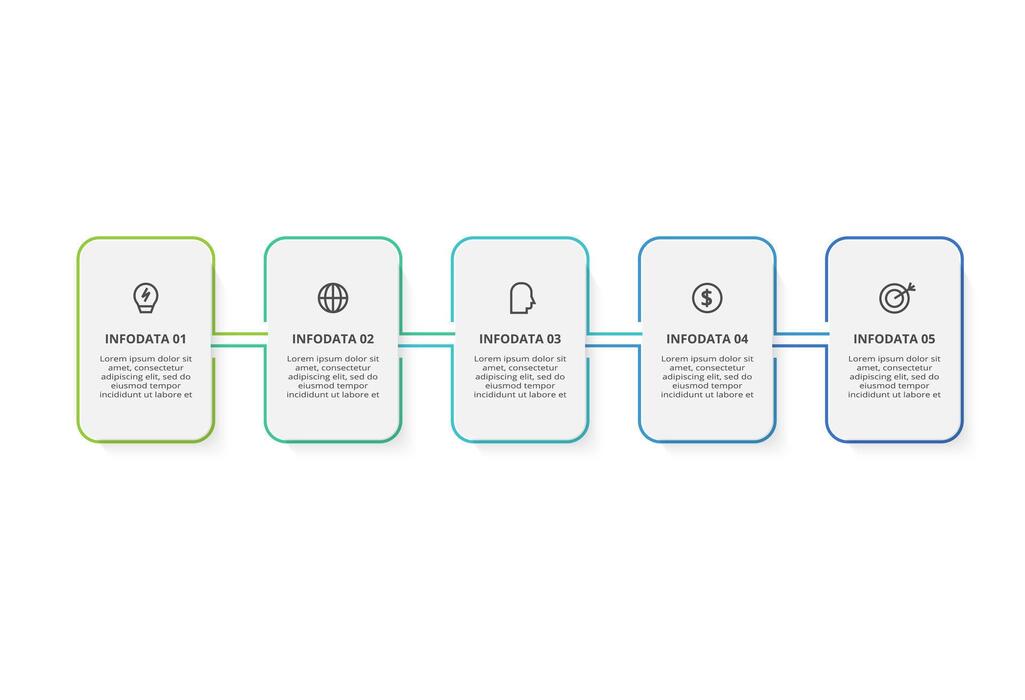 INFODATA 01

Lorem ipsum dolor sit amet, consectetur adipiscing elit, sed do eiusmod tempor incididunt ut labore et

INFODATA 02

Lorem ipsum dolor sit amet, consectetur adipiscing elit, sed do eiusmod tempor incididunt ut labore et

INFODATA 03

Lorem ipsum dolor sit amet, consectetur adipiscing elit, sed do eiusmod tempor incididunt ut labore et

INFODATA 04

Lorem ipsum dolor sit amet, consectetur adipiscing elit, sed do eiusmod tempor incididunt ut labore et

INFODATA 05

Lorem ipsum dolor sit amet, consectetur adipiscing elit, sed do eiusmod tempor incididunt ut labore et