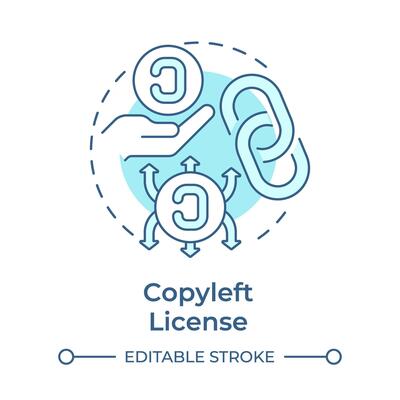 Copyleft License

EDITABLE STROKE