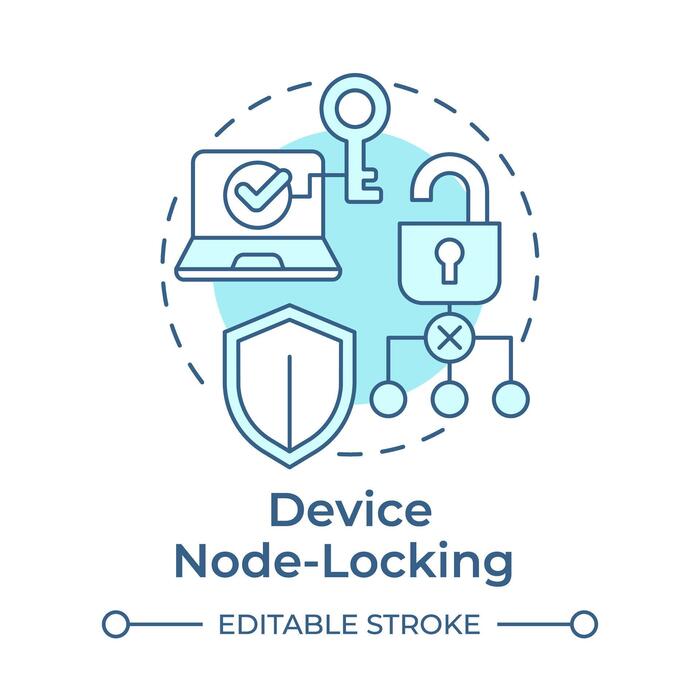 Device Node-Locking

EDITABLE STROKE